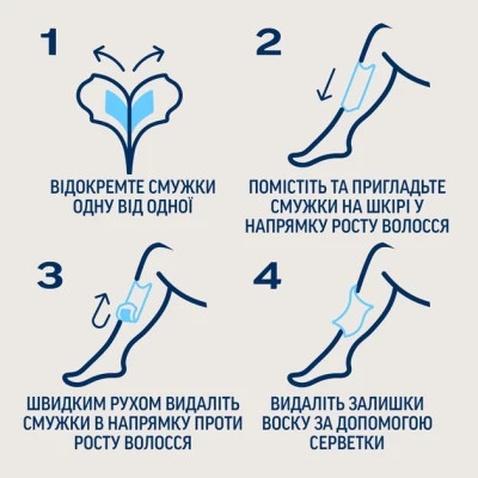 1

ВІДОКРЕМТЕ СМУЖКИ ОДНУ ВІД ОДНОЇ

2

ПОМІСТІТЬ ТА ПРИГЛАДЬТЕ СМУЖКИ НА ШКІРІ У НАПРЯМКУ РОСТУ ВОЛОССЯ

3

ШВИДКИМ РУХОМ ВИДАЛІТЬ СМУЖКИ В НАПРЯМКУ ПРОТИ РОСТУ ВОЛОССЯ

4

ВИДАЛІТЬ ЗАЛИШКИ ВОСКУ ЗА ДОПОМОГОЮ СЕРВЕТКИ