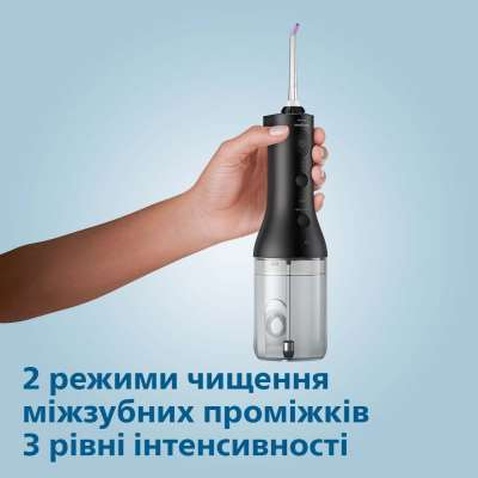 2 режими чищення міжзубних проміжків
3 рівні інтенсивності