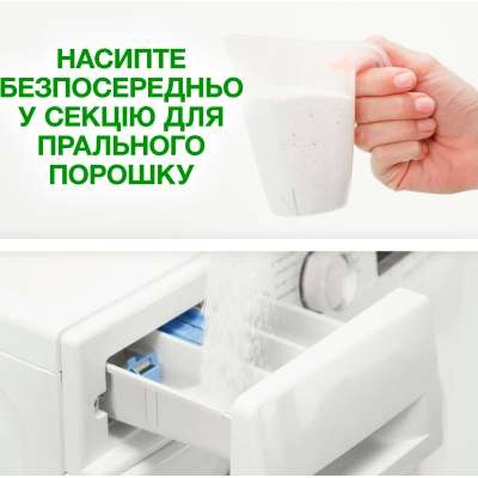 НАСИПТЕ БЕЗПОСЕРЕДНЬО У СЕКЦІЮ ДЛЯ ПРАЛЬНОГО ПОРОШКУ