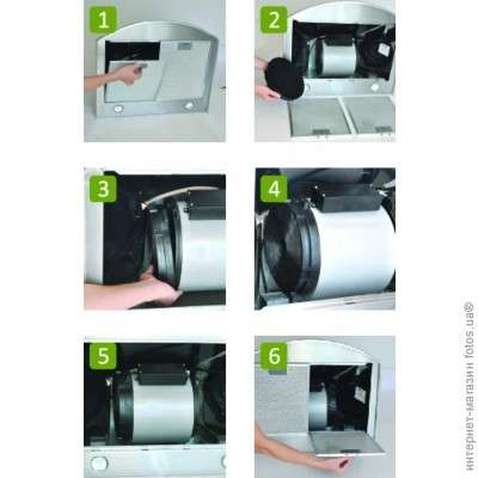 1

2

3

4

5

6

интернет-магазин fotos.ua®